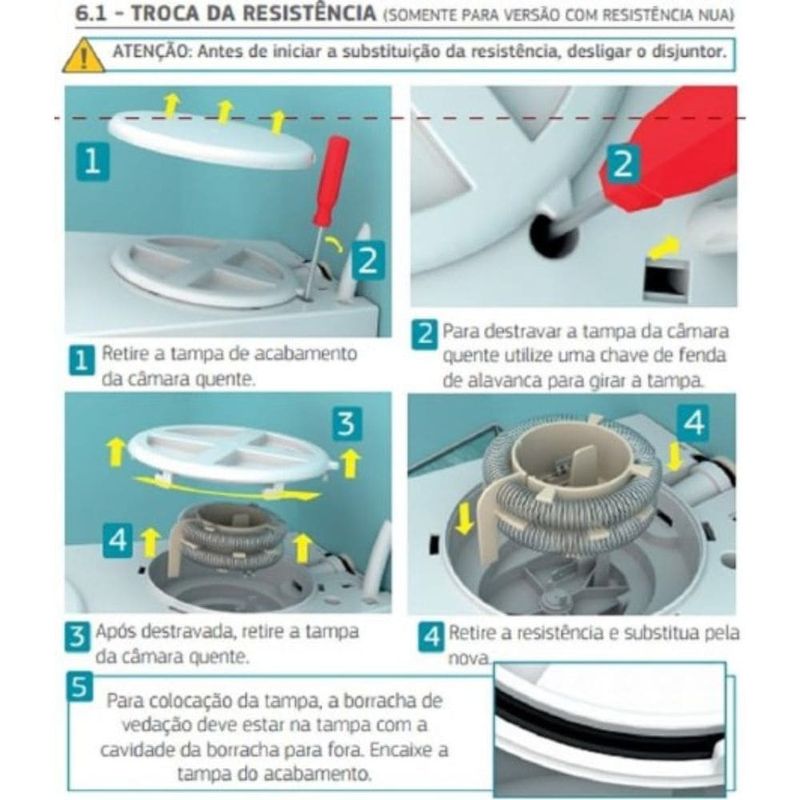 6.1 - TROCA DA RESISTÊNCIA (SOMENTE PARA VERSÃO COM RESISTÊNCIA NUA)

ATENÇÃO: Antes de iniciar a substituição da resistência, desligar o disjuntor.

1

2

2

1 Retire a tampa de acabamento da câmara quente.

2 Para destravar a tampa da câmara quente utilize uma chave de fenda de alavanca para girar a tampa.

3

4

4

3 Após destravada, retire a tampa da câmara quente.

4 Retire a resistência e substitua pela nova.

5 Para colocação da tampa, a borracha de vedação deve estar na tampa com a cavidade da borracha para fora. Encaixe a tampa do acabamento.