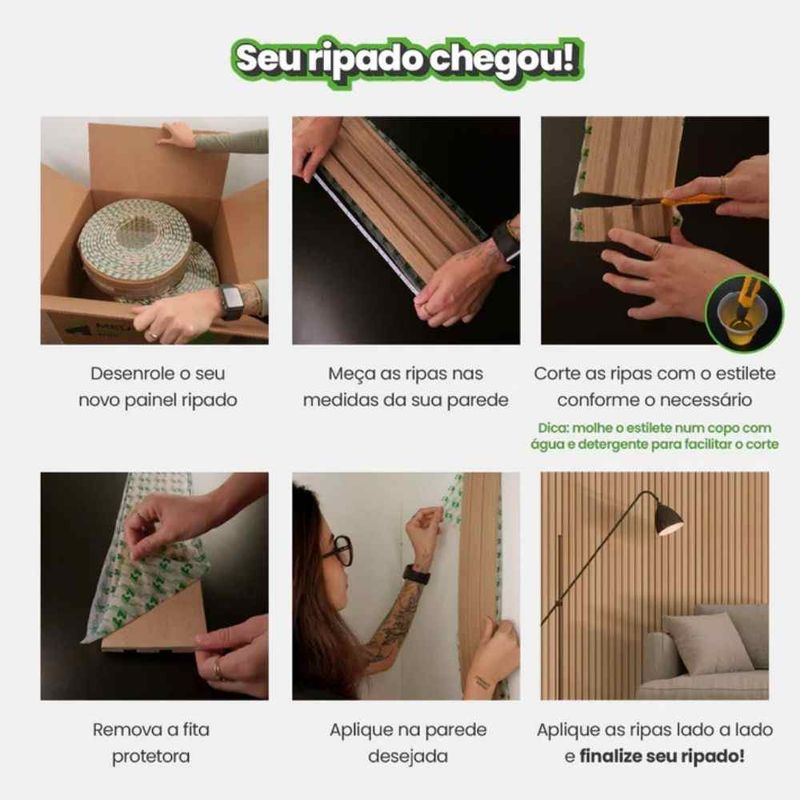 Seu ripado chegou!

Desenrole o seu novo painel ripado

Meça as ripas nas medidas da sua parede

Corte as ripas com o estilete conforme o necessário

Dica: molhe o estilete num copo com água e detergente para facilitar o corte

Remova a fita protetora

Aplique na parede desejada

Aplique as ripas lado a lado e finalize seu ripado!