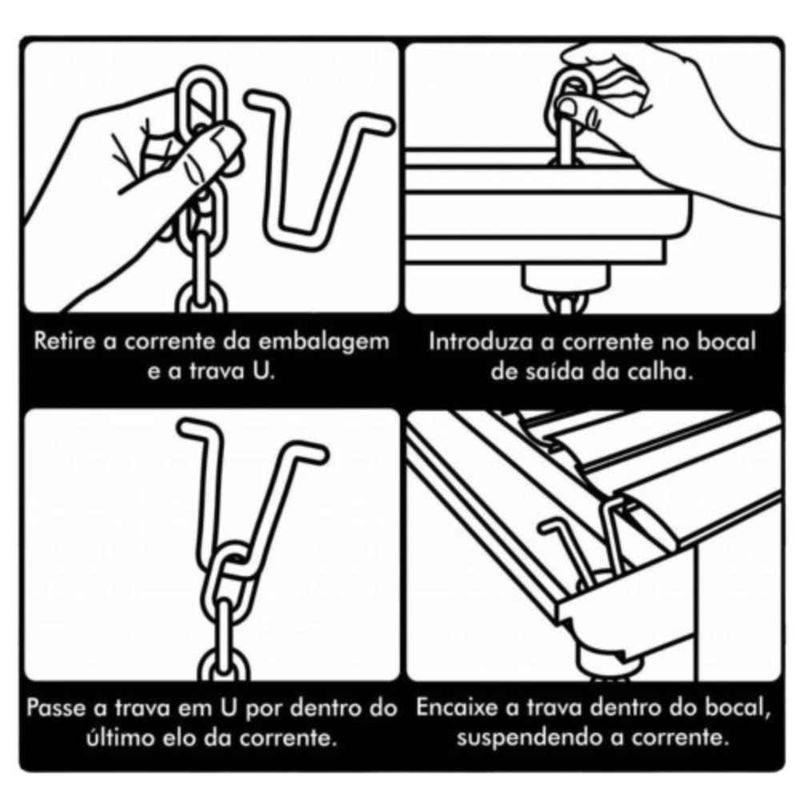 Retire a corrente da embalagem e a trava U.

Introduza a corrente no bocal de saída da calha.

Passe a trava em U por dentro do último elo da corrente.

Encaixe a trava dentro do bocal, suspendendo a corrente.