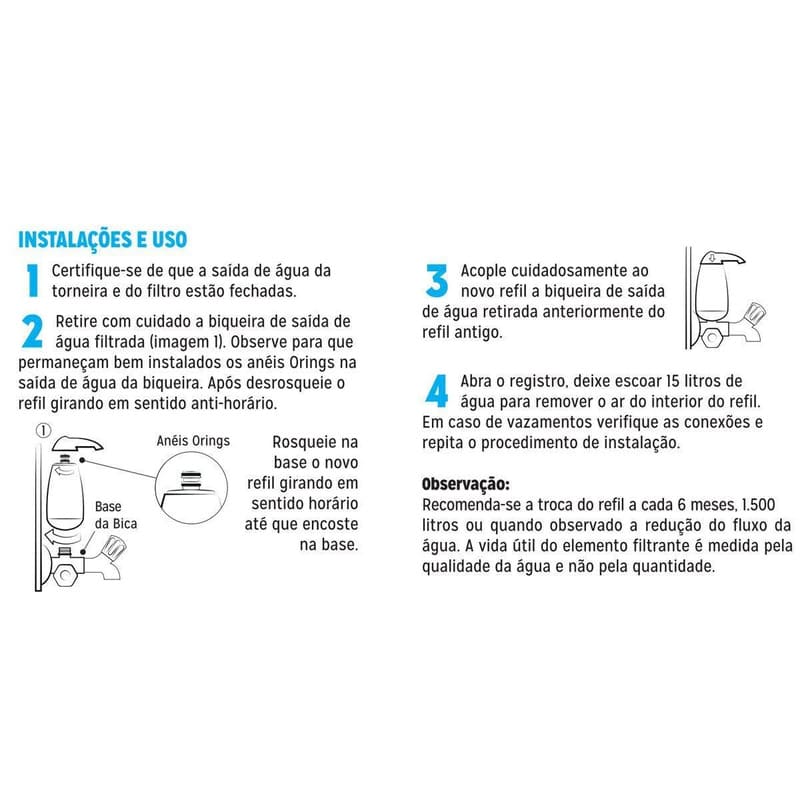 INSTALAÇÕES E USO

1 Certifique-se de que a saída de água da torneira e do filtro estão fechadas.

2 Retire com cuidado a biqueira de saída de água filtrada (imagem 1). Observe para que permaneçam bem instalados os anéis Orings na saída de água da biqueira. Após desrosqueie o refil girando em sentido anti-horário.

①

Anéis Orings

Base da Bica

Rosqueie na base o novo refil girando em sentido horário até que encoste na base.

3 Acople cuidadosamente ao novo refil a biqueira de saída de água retirada anteriormente do refil antigo.

4 Abra o registro, deixe escoar 15 litros de água para remover o ar do interior do refil. Em caso de vazamentos verifique as conexões e repita o procedimento de instalação.

Observação:
Recomenda-se a troca do refil a cada 6 meses, 1.500 litros ou quando observado a redução do fluxo da água. A vida útil do elemento filtrante é medida pela qualidade da água e não pela quantidade.